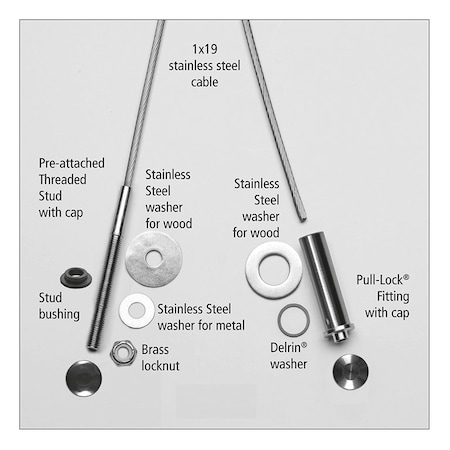 1x19 stainless steel cable

Pre-attached Threaded Stud with cap

Stainless Steel washer for wood

Stainless Steel washer for wood

Stud bushing

Stainless Steel washer for metal

Pull-Lock® Fitting with cap

Brass locknut

Delrin® washer